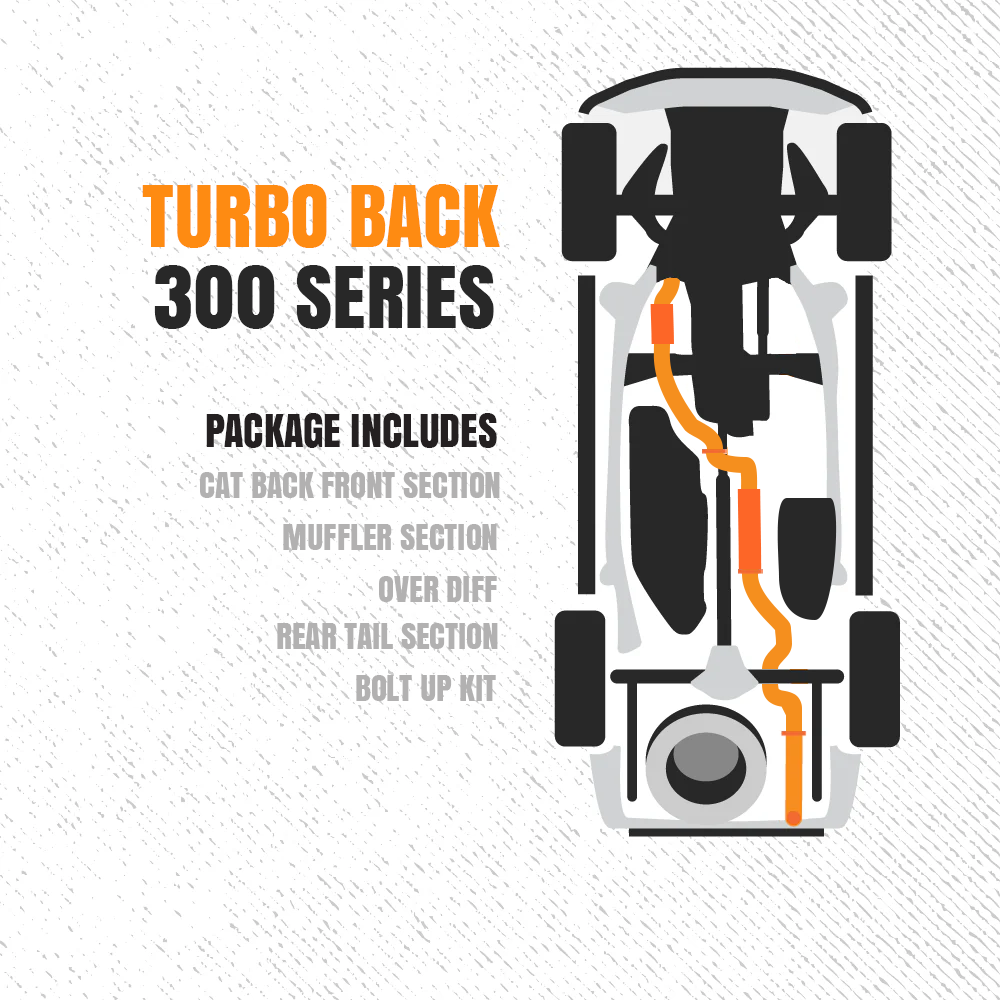 TURBO BACK
300 SERIES

PACKAGE INCLUDES
CAT BACK FRONT SECTION
MUFFLER SECTION
OVER DIFF
REAR TAIL SECTION
BOLT UP KIT